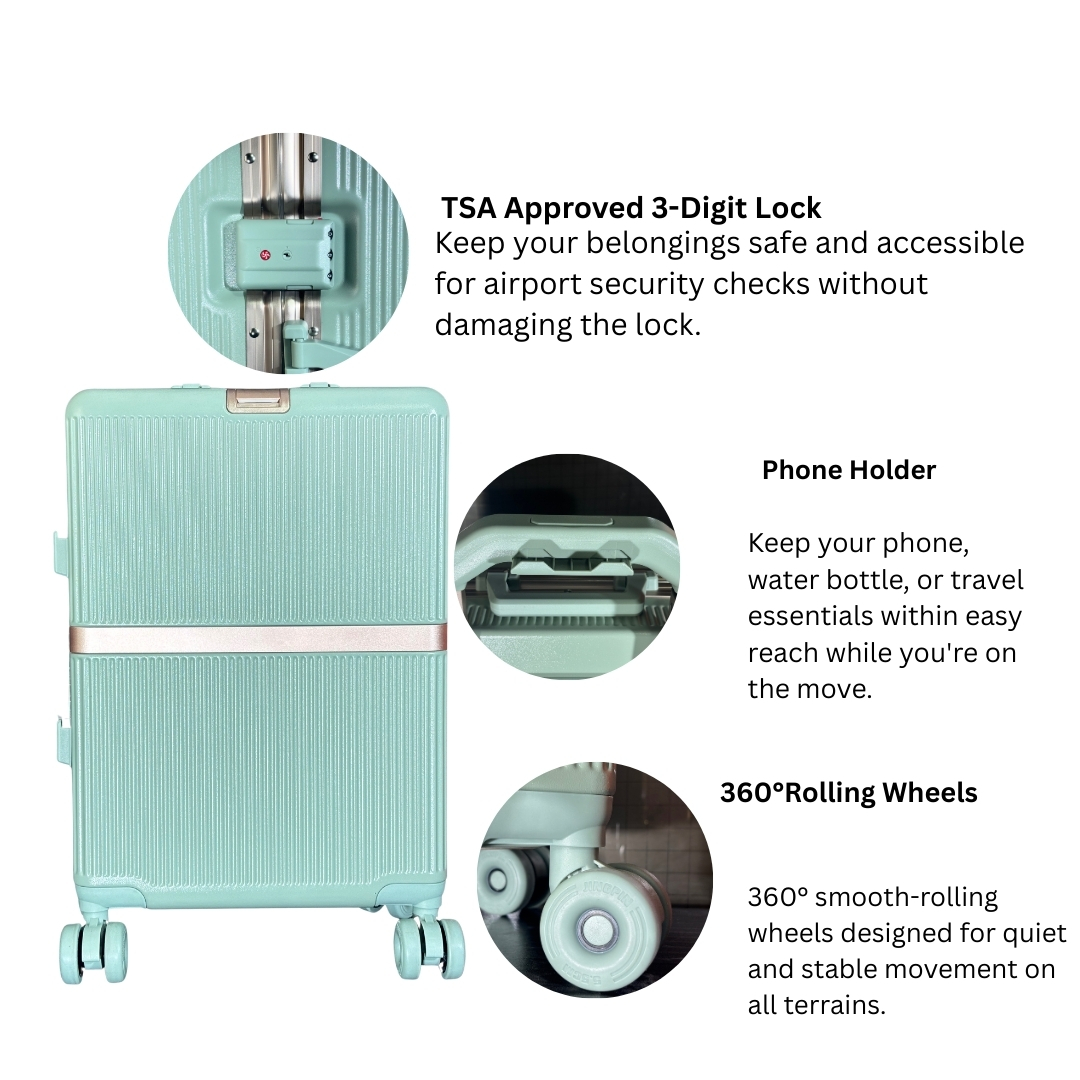 TSA Approved 3-Digit Lock
Keep your belongings safe and accessible for airport security checks without damaging the lock.

Phone Holder

Keep your phone, water bottle, or travel essentials within easy reach while you're on the move.

360°Rolling Wheels

360° smooth-rolling wheels designed for quiet and stable movement on all terrains.